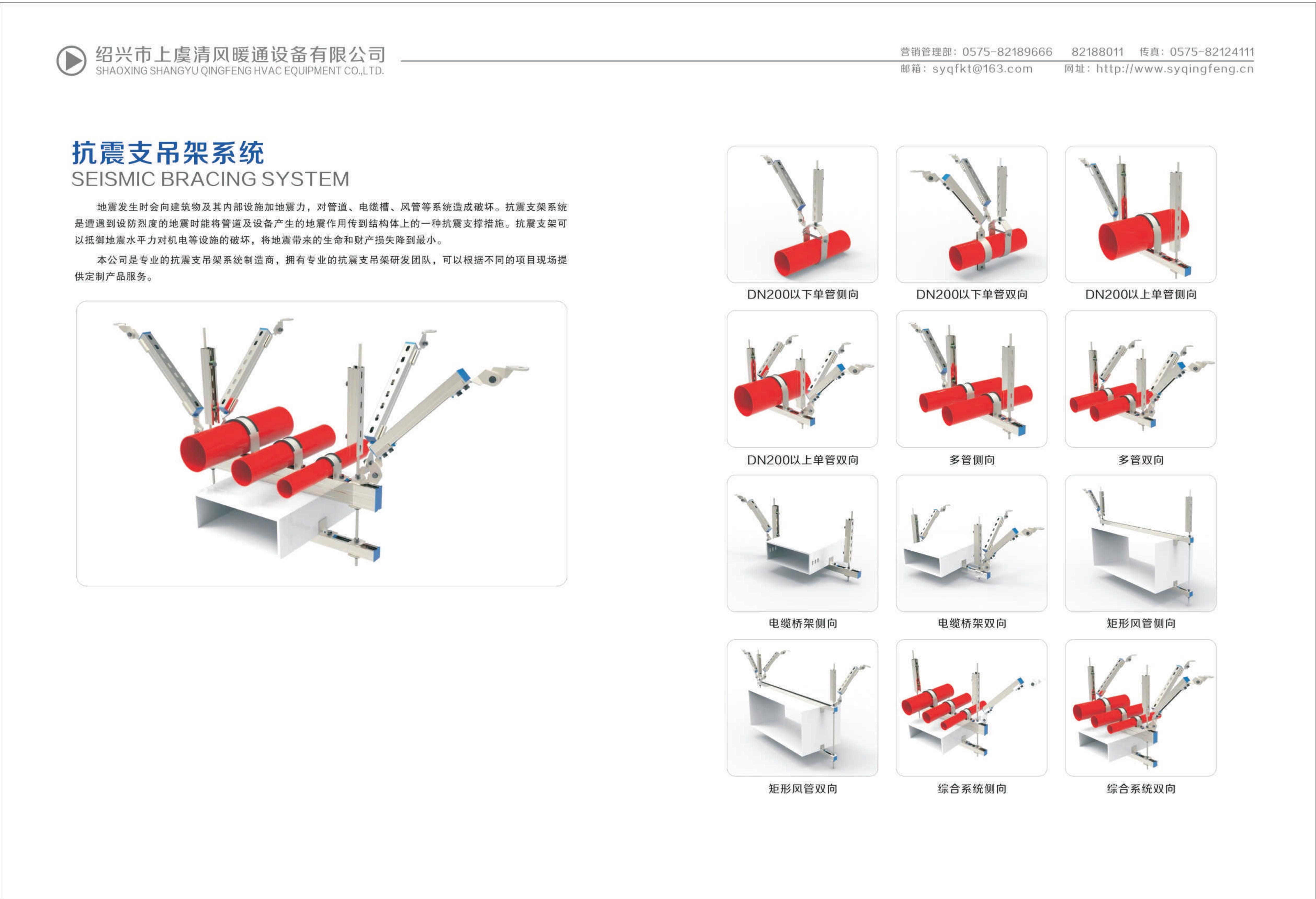 绍兴市上虞清风暖通设备有限公司
SHAOXING SHANGYU QINGFENG HVAC EQUIPMENT CO.,LTD.

营销管理部：0575-82189666　82188011　传真：0575-82124111
邮箱：syqfkt@163.com　网址：http://www.syqingfeng.cn

抗震支吊架系统
SEISMIC BRACING SYSTEM

地震发生时会向建筑物及其内部设施加地震力，对管道、电缆槽、风管等系统造成破坏。抗震支架系统是遭遇到设防烈度的地震时能将管道及设备产生的地震作用传到结构体上的一种抗震支撑措施。抗震支架可以抵御地震水平力对机电等设施的破坏，将地震带来的生命和财产损失降到最小。

本公司是专业的抗震支吊架系统制造商，拥有专业的抗震支吊架研发团队，可以根据不同的项目现场提供定制产品服务。

DN200以下单管侧向
DN200以下单管双向
DN200以上单管侧向
DN200以上单管双向
多管侧向
多管双向
电缆桥架侧向
电缆桥架双向
矩形风管侧向
矩形风管双向
综合系统侧向
综合系统双向